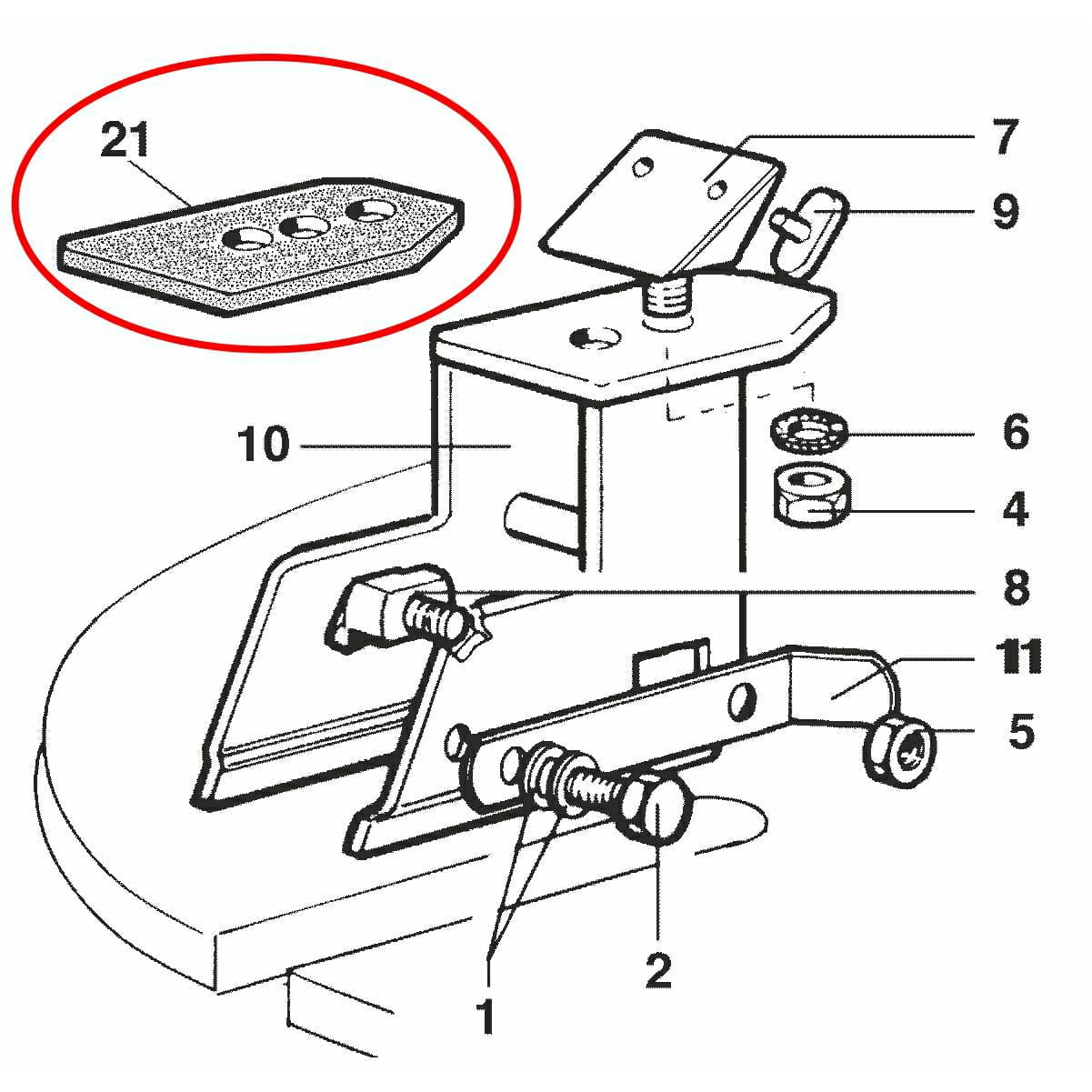 21
7
9
10
6
4
8
11
5
1
2