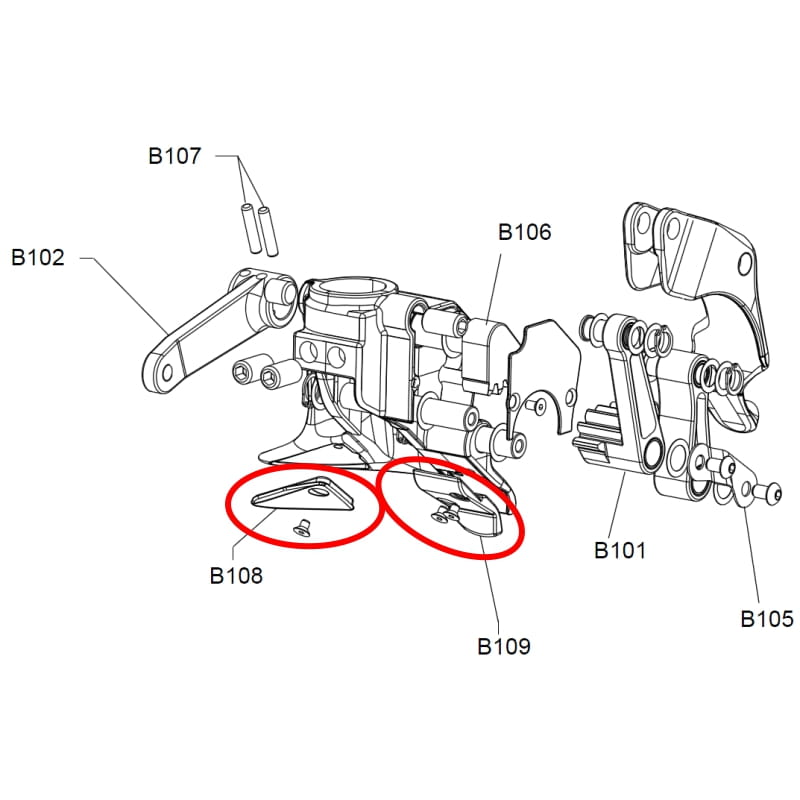 B107

B102

B106

B108

B109

B101

B105