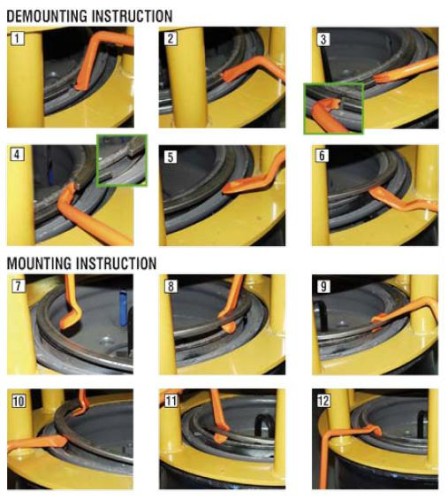 DEMOUNTING INSTRUCTION

1

2

3

4

5

6

MOUNTING INSTRUCTION

7

8

9

10

11

12