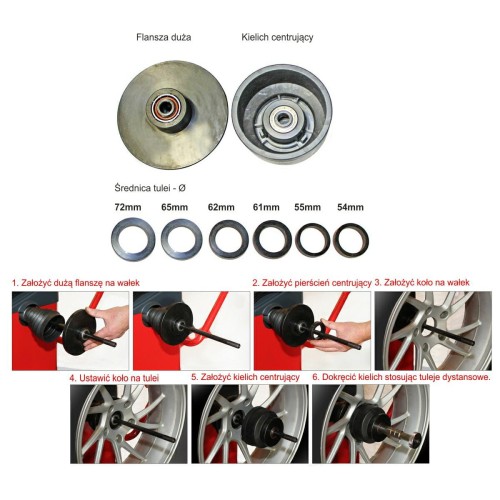 Flansza duża

Kielich centrujący

Średnica tulei - Ø

72mm 65mm 62mm 61mm 55mm 54mm

1. Założyć dużą flanszę na wałek

2. Założyć pierścień centrujący

3. Założyć koło na wałek

4. Ustawić koło na tulei

5. Założyć kielich centrujący

6. Dokręcić kielich stosując tuleje dystansowe.